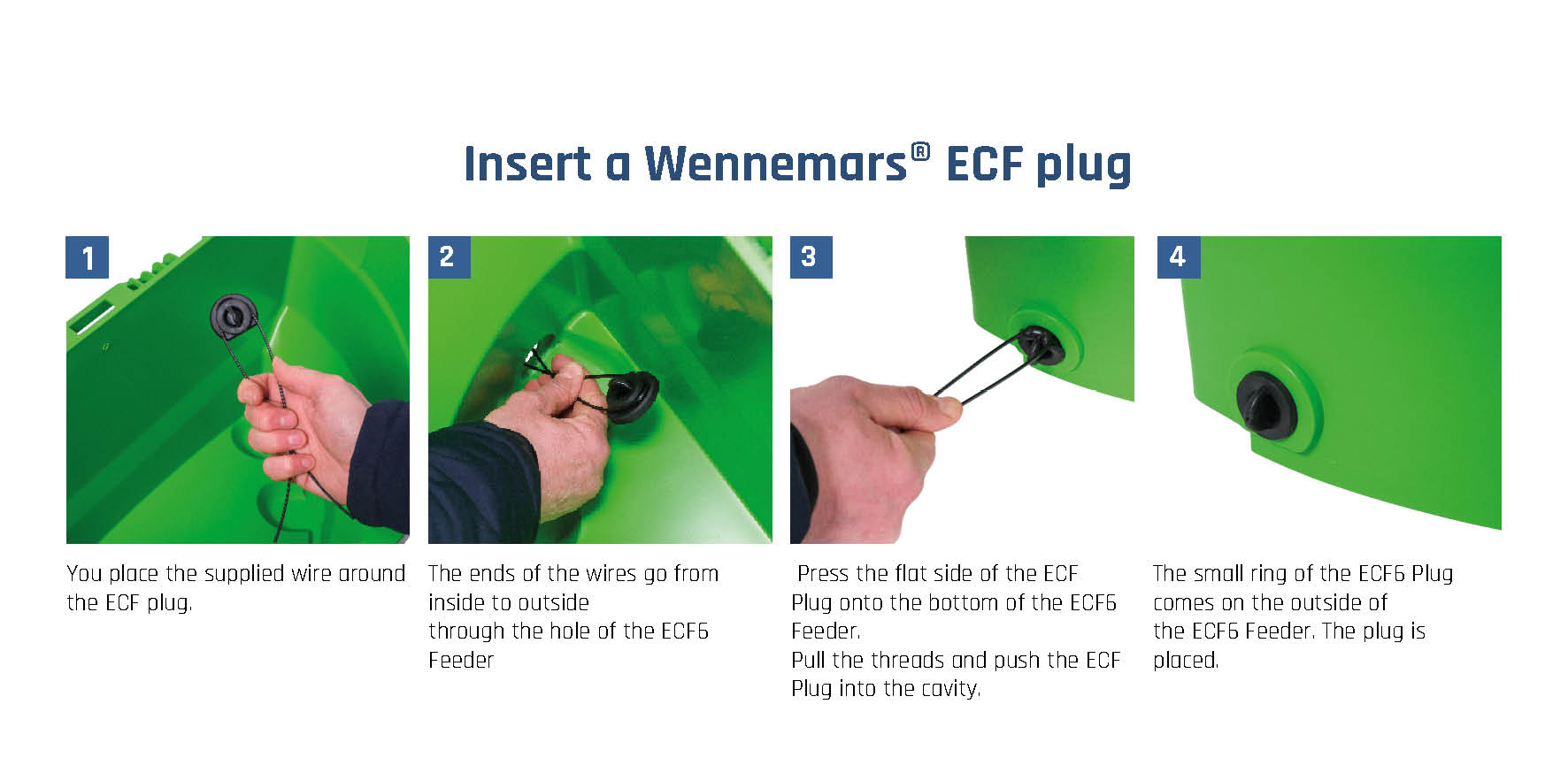 Insert a Wennemars® ECF plug

1

You place the supplied wire around the ECF plug.

2

The ends of the wires go from inside to outside through the hole of the ECF6 Feeder

3

Press the flat side of the ECF Plug onto the bottom of the ECF6 Feeder.
Pull the threads and push the ECF Plug into the cavity.

4

The small ring of the ECF6 Plug comes on the outside of the ECF6 Feeder. The plug is placed.