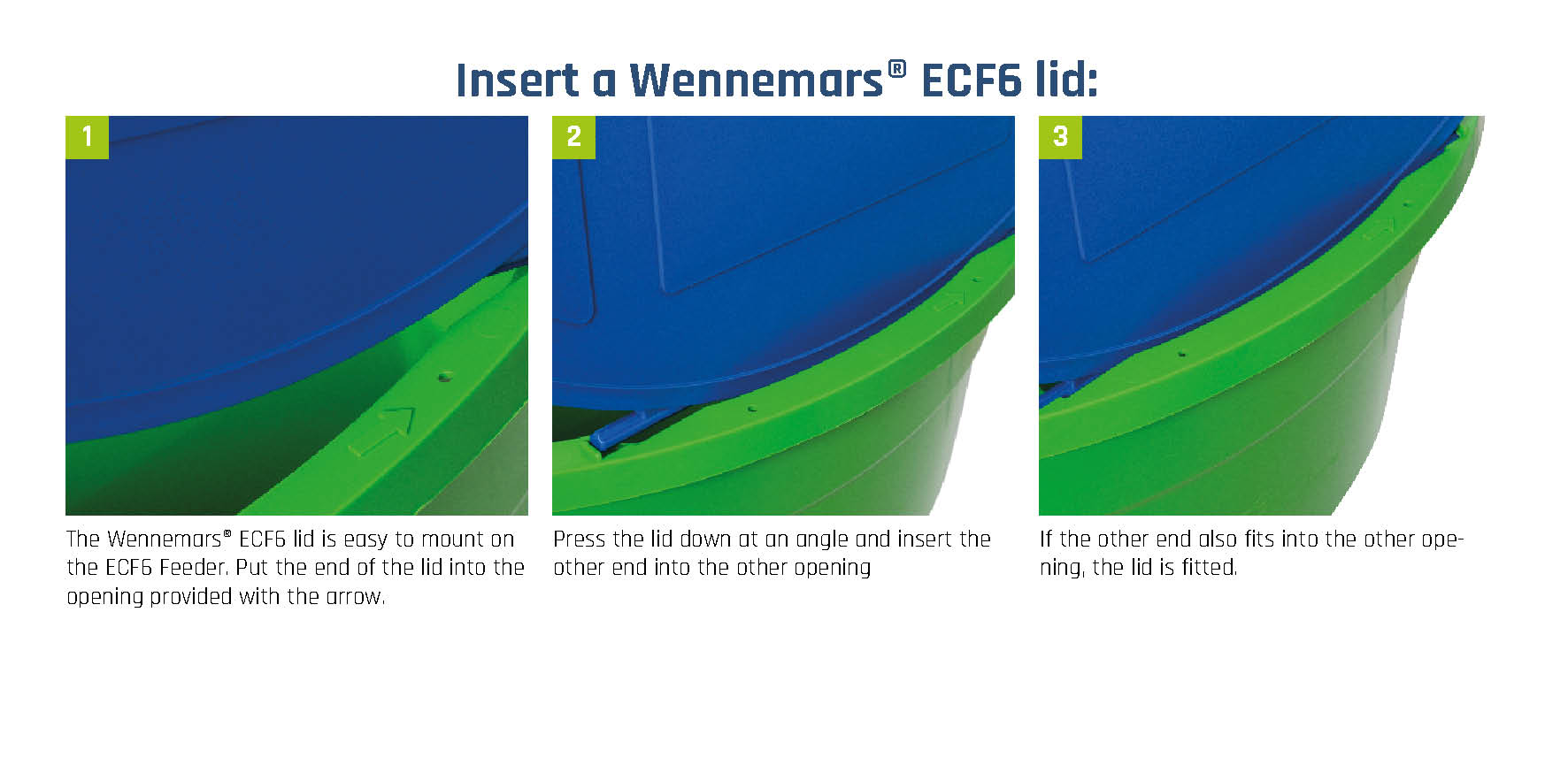 Insert a Wennemars® ECF6 lid:

1

The Wennemars® ECF6 lid is easy to mount on the ECF6 Feeder. Put the end of the lid into the opening provided with the arrow.

2

Press the lid down at an angle and insert the other end into the other opening

3

If the other end also fits into the other opening, the lid is fitted.